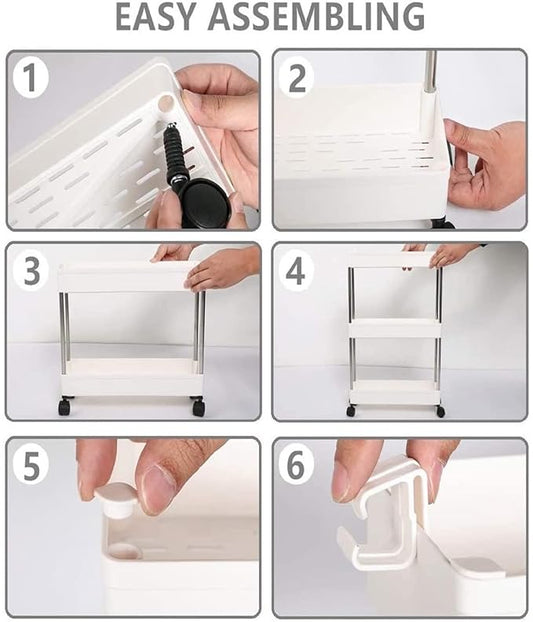 EASY ASSEMBLING

1

2

3

4

5

6