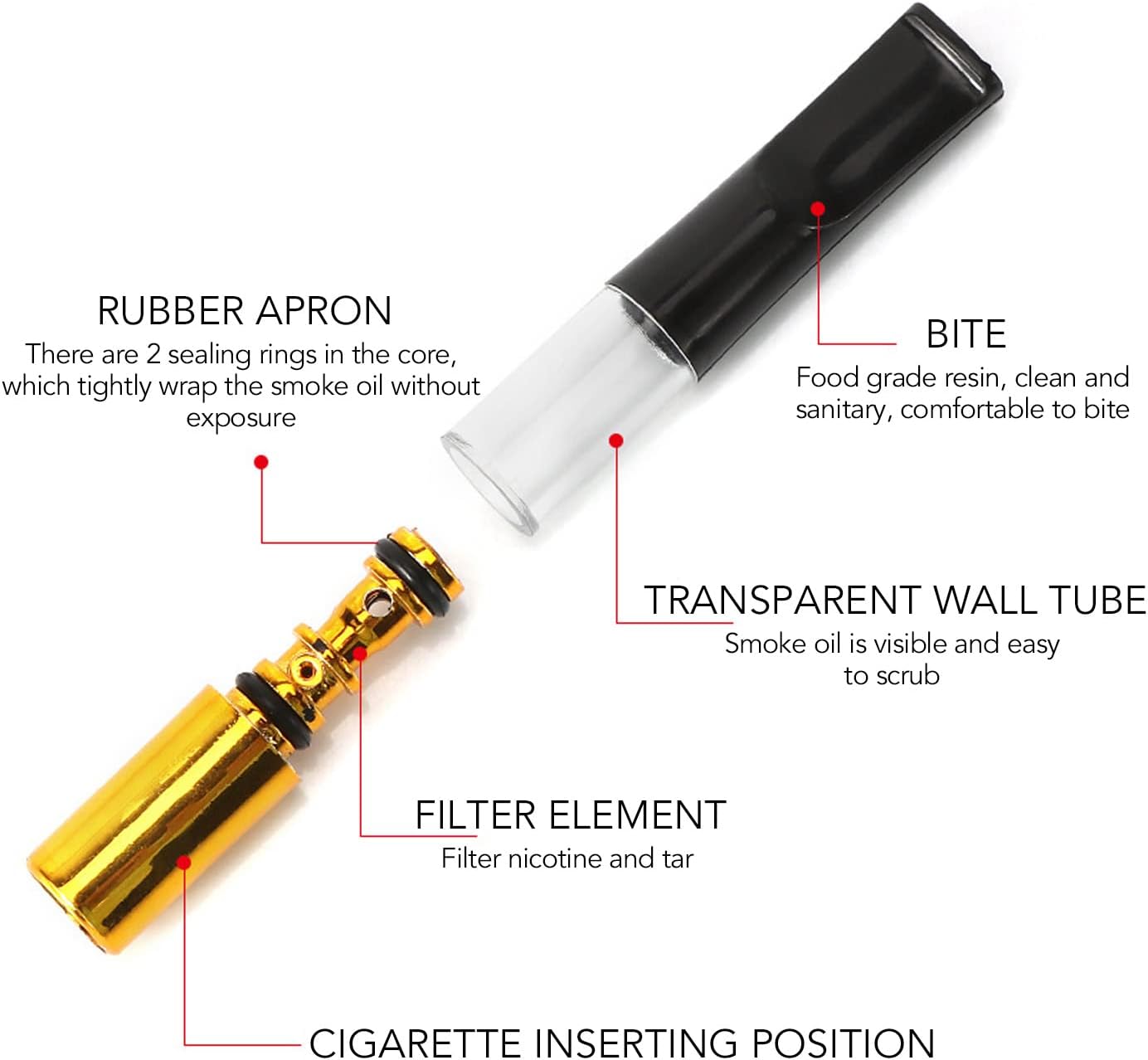 RUBBER APRON
There are 2 sealing rings in the core, which tightly wrap the smoke oil without exposure

BITE
Food grade resin, clean and sanitary, comfortable to bite

TRANSPARENT WALL TUBE
Smoke oil is visible and easy to scrub

FILTER ELEMENT
Filter nicotine and tar

CIGARETTE INSERTING POSITION