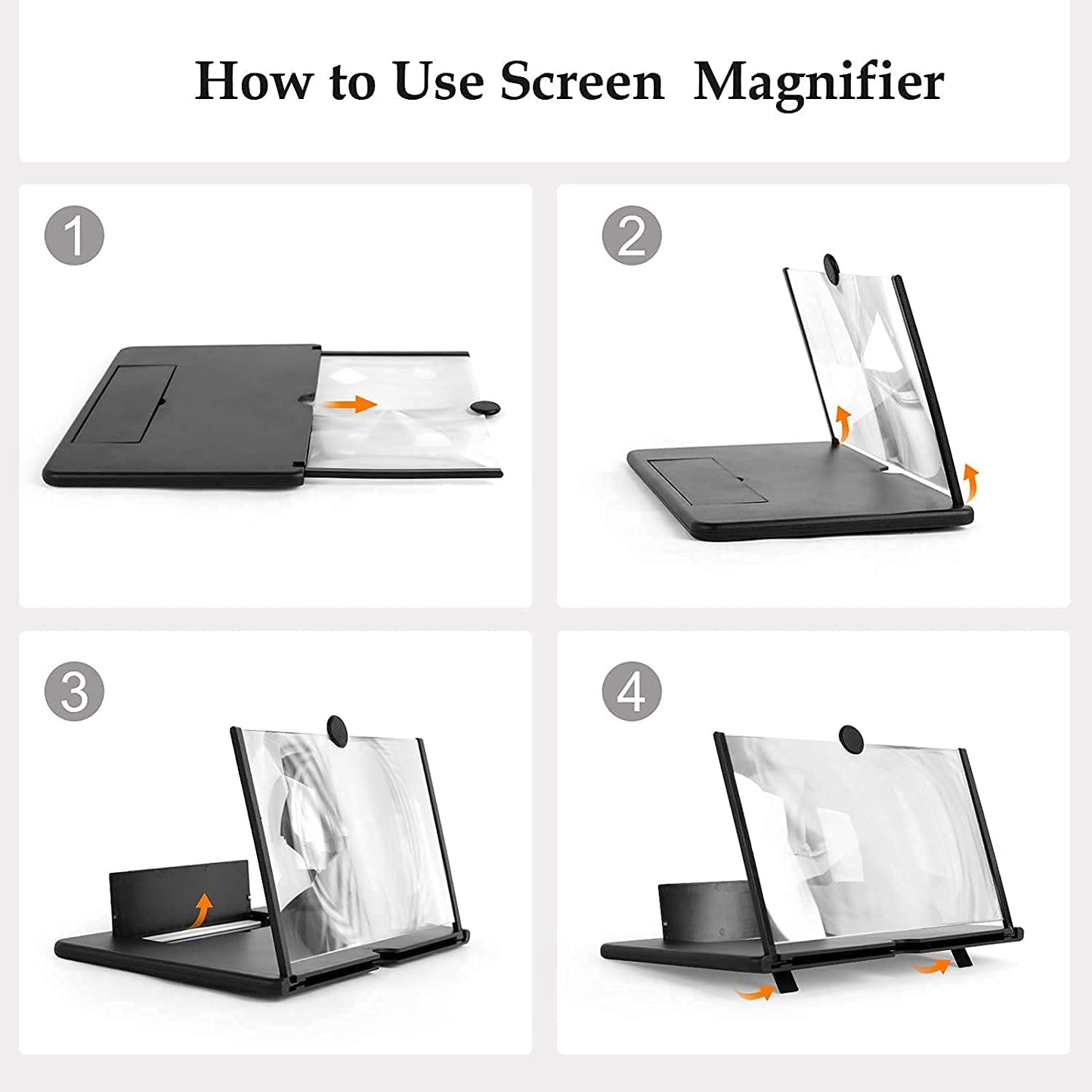 How to Use Screen Magnifier

1

2

3

4